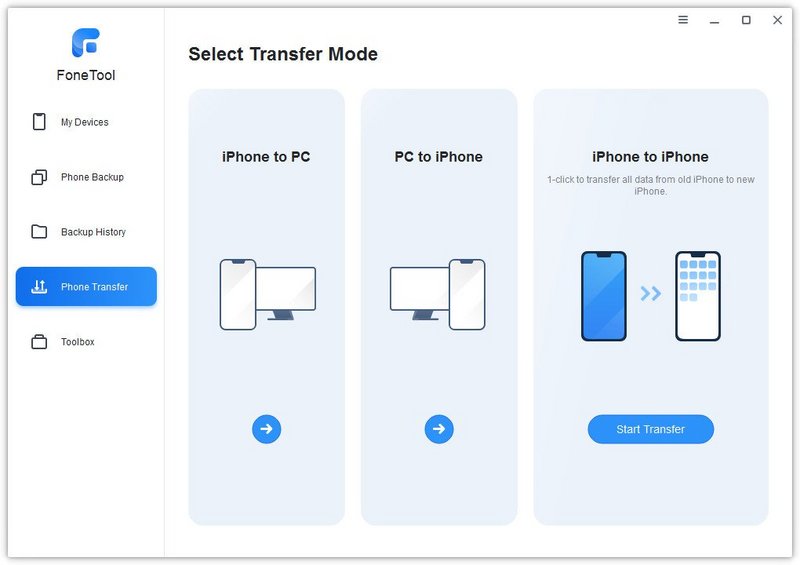 FoneTool

My Devices

Phone Backup

Backup History

Phone Transfer

Toolbox

Select Transfer Mode

iPhone to PC

PC to iPhone

iPhone to iPhone

1-click to transfer all data from old iPhone to new iPhone.

Start Transfer