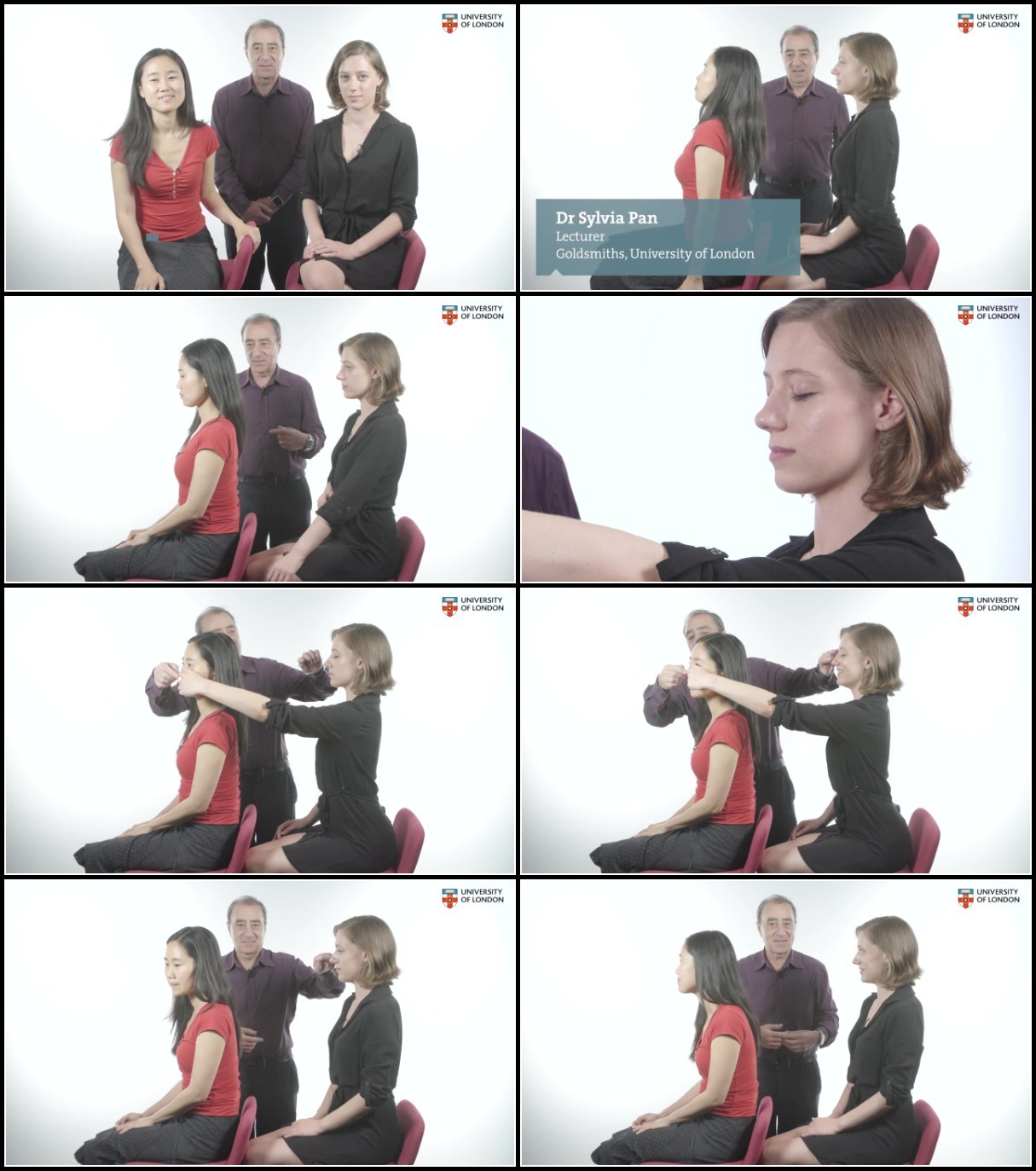 UNIVERSITY OF LONDON

UNIVERSITY OF LONDON

Dr Sylvia Pan
Lecturer
Goldsmiths, University of London

UNIVERSITY OF LONDON

UNIVERSITY OF LONDON

UNIVERSITY OF LONDON

UNIVERSITY OF LONDON

UNIVERSITY OF LONDON

UNIVERSITY OF LONDON