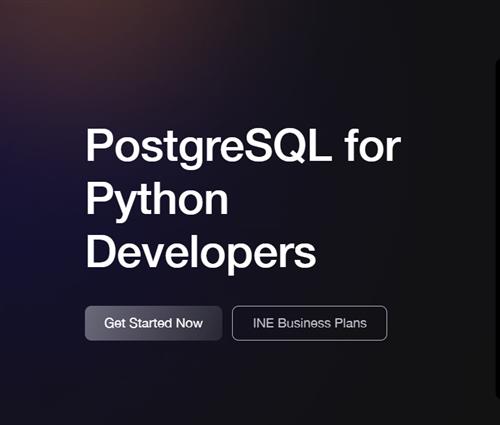 PostgreSQL for Python Developers

Get Started Now

INE Business Plans