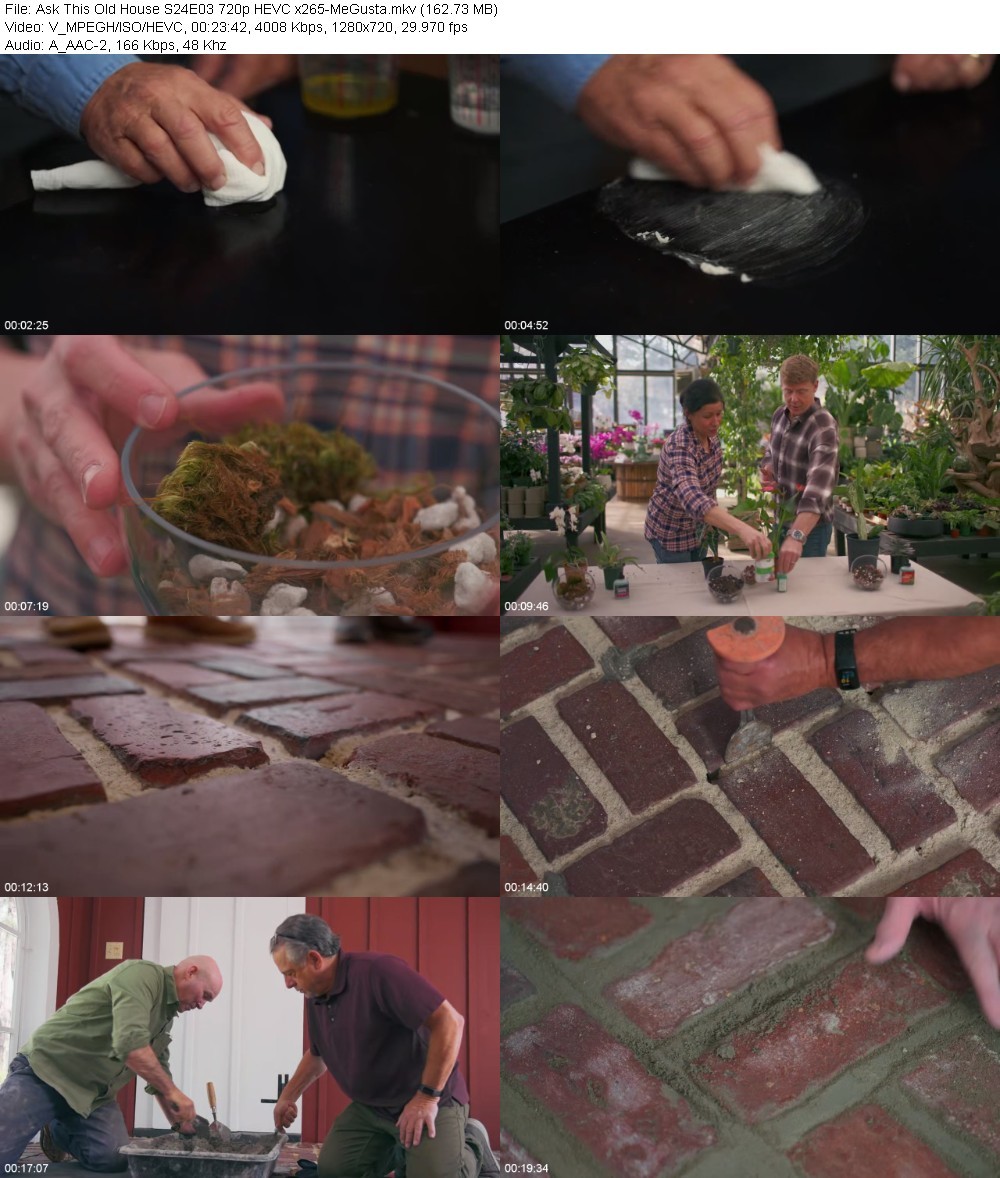 File: Ask This Old House S24E03 720p HEVC x265-MeGusta.mkv (162.73 MB)
Video: V_MPEGH/ISO/HEVC, 00:23:42, 4008 Kbps, 1280x720, 29.970 fps
Audio: A_AAC-2, 166 Kbps, 48 Khz

00:02:25

00:04:52

00:07:19

00:09:46

00:12:13

00:14:40

00:17:07

00:19:34